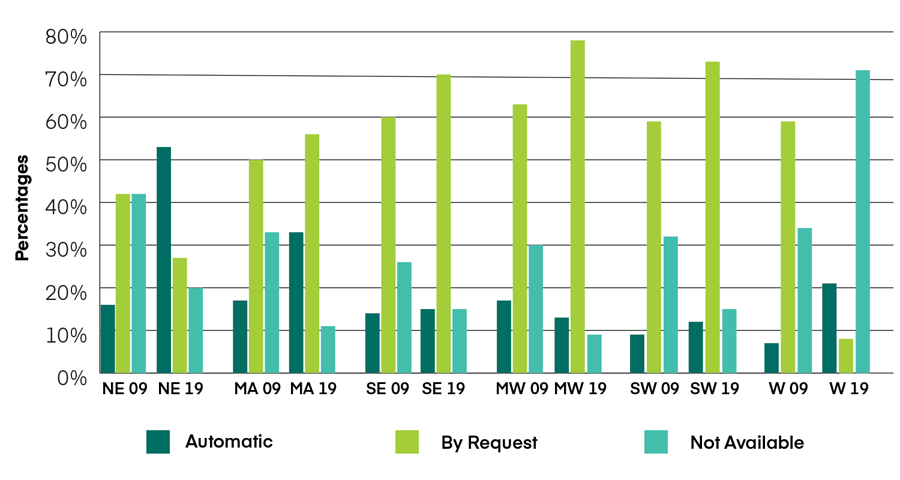 80%
70%
60%
50%
40%
30%
20%
10%
0%

Percentages

NE 09 NE 19 MA 09 MA 19 SE 09 SE 19 MW 09 MW 19 SW 09 SW 19 W 09 W 19

Automatic By Request Not Available