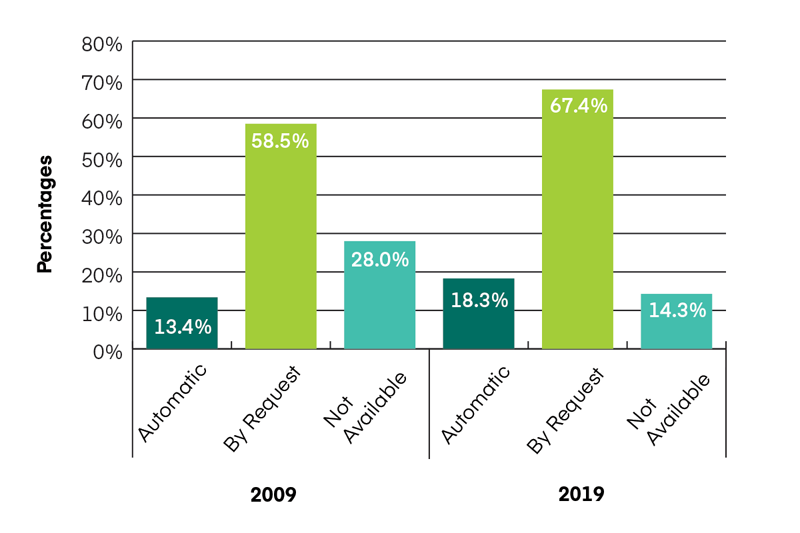 80%
70%
60%
50%
40%
30%
20%
10%
0%

Percentages

13.4%
58.5%
28.0%
18.3%
67.4%
14.3%

Automatic
By Request
Not Available
Automatic
By Request
Not Available

2009
2019